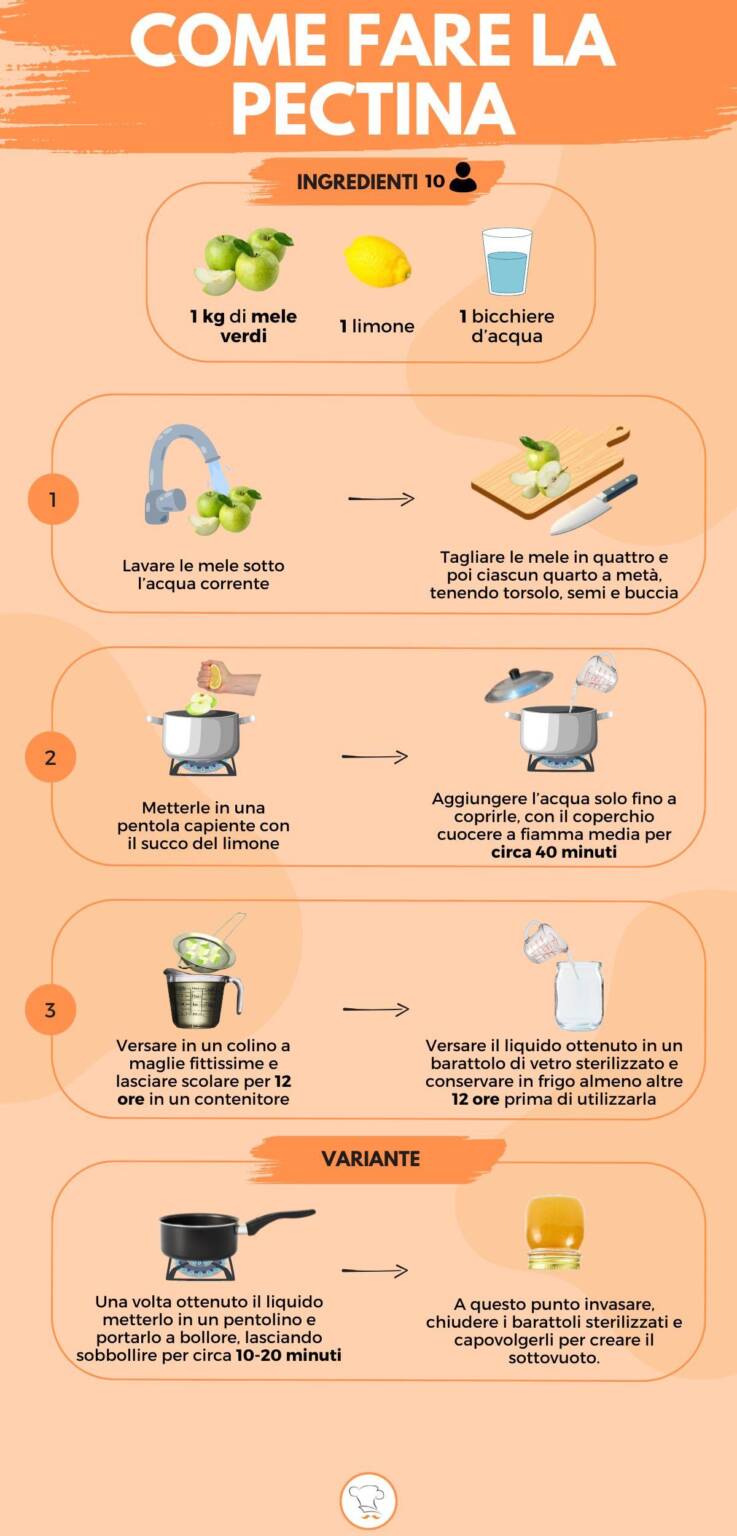 COME FARE LA PECTINA

INGREDIENTI 10

1 kg di mele verdi

1 limone

1 bicchiere d'acqua

1

Lavare le mele sotto l'acqua corrente

Tagliare le mele in quattro e poi ciascun quarto a metà, tenendo torsolo, semi e buccia

2

Metterle in una pentola capiente con il succo del limone

Aggiungere l'acqua solo fino a coprirle, con il coperchio cuocere a fiamma media per circa 40 minuti

3

Versare in un colino a maglie fittissime e lasciare scolare per 12 ore in un contenitore

Versare il liquido ottenuto in un barattolo di vetro sterilizzato e conservare in frigo almeno altre 12 ore prima di utilizzarla

VARIANTE

Una volta ottenuto il liquido metterlo in un pentolino e portarlo a bollore, lasciando sobbollire per circa 10-20 minuti

A questo punto invasare, chiudere i barattoli sterilizzati e capovolgerli per creare il sottovuoto.