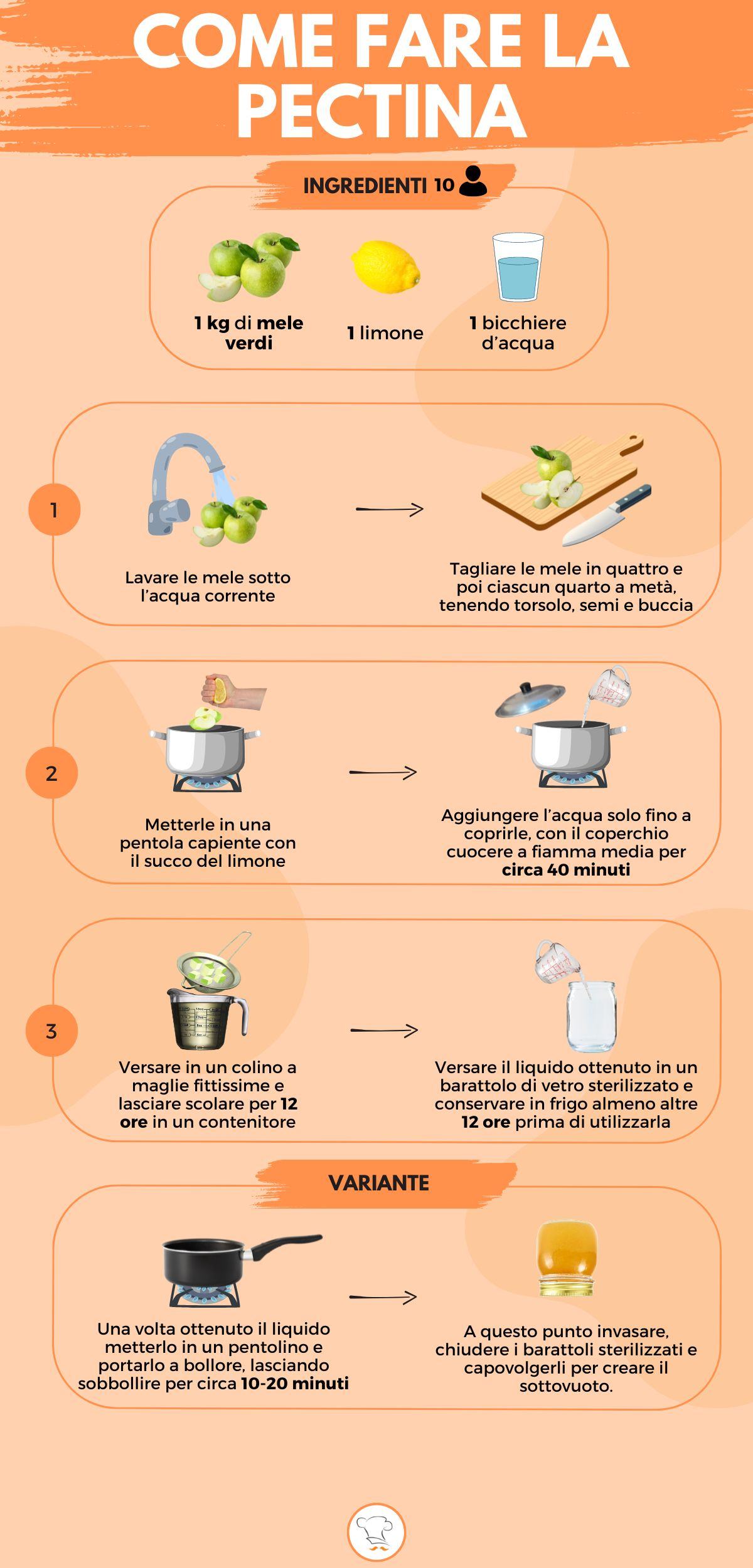 COME FARE LA PECTINA

INGREDIENTI 10

1 kg di mele verdi

1 limone

1 bicchiere d'acqua

1

Lavare le mele sotto l'acqua corrente

Tagliare le mele in quattro e poi ciascun quarto a metà, tenendo torsolo, semi e buccia

2

Metterle in una pentola capiente con il succo del limone

Aggiungere l'acqua solo fino a coprirle, con il coperchio cuocere a fiamma media per circa 40 minuti

3

Versare in un colino a maglie fittissime e lasciare scolare per 12 ore in un contenitore

Versare il liquido ottenuto in un barattolo di vetro sterilizzato e conservare in frigo almeno altre 12 ore prima di utilizzarla

VARIANTE

Una volta ottenuto il liquido metterlo in un pentolino e portarlo a bollore, lasciando sobbollire per circa 10-20 minuti

A questo punto invasare, chiudere i barattoli sterilizzati e capovolgerli per creare il sottovuoto.